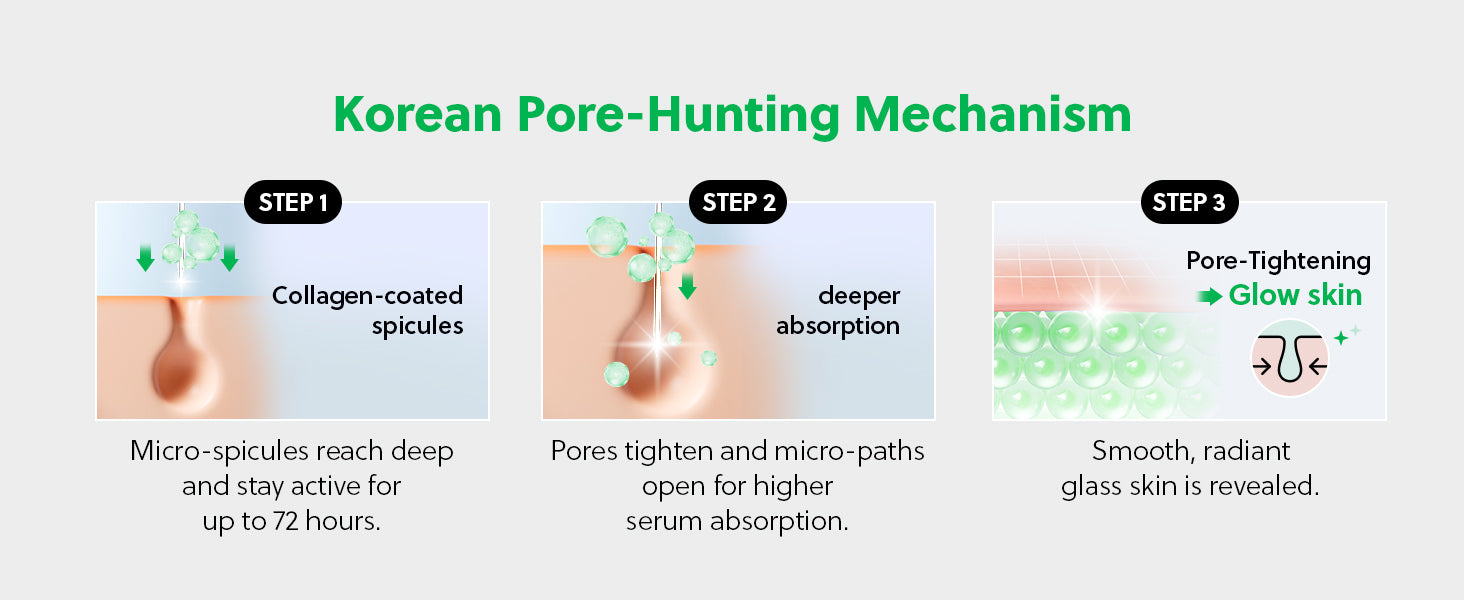 Korean Pore-Hunting Mechanism

STEP 1

Collagen-coated spicules

Micro-spicules reach deep and stay active for up to 72 hours.

STEP 2

deeper absorption

Pores tighten and micro-paths open for higher serum absorption.

STEP 3

Pore-Tightening

Glow skin

Smooth, radiant glass skin is revealed.