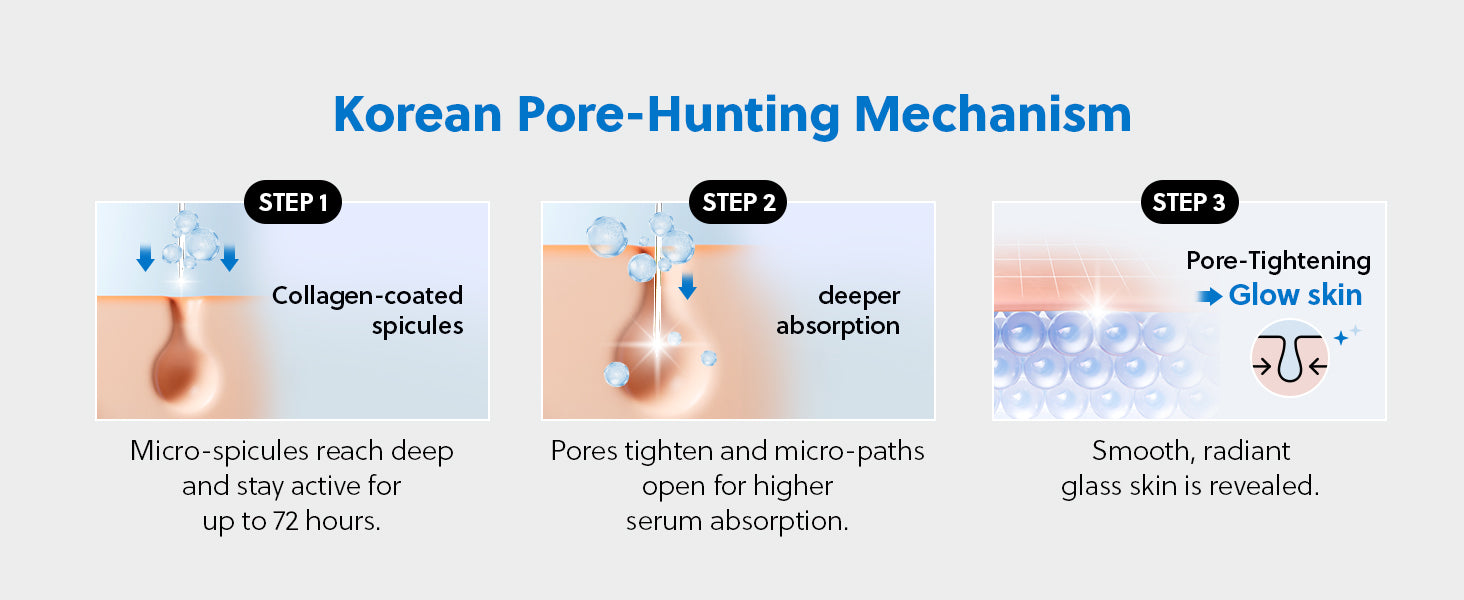 Korean Pore-Hunting Mechanism

STEP 1

Collagen-coated spicules

Micro-spicules reach deep and stay active for up to 72 hours.

STEP 2

deeper absorption

Pores tighten and micro-paths open for higher serum absorption.

STEP 3

Pore-Tightening

Glow skin

Smooth, radiant glass skin is revealed.